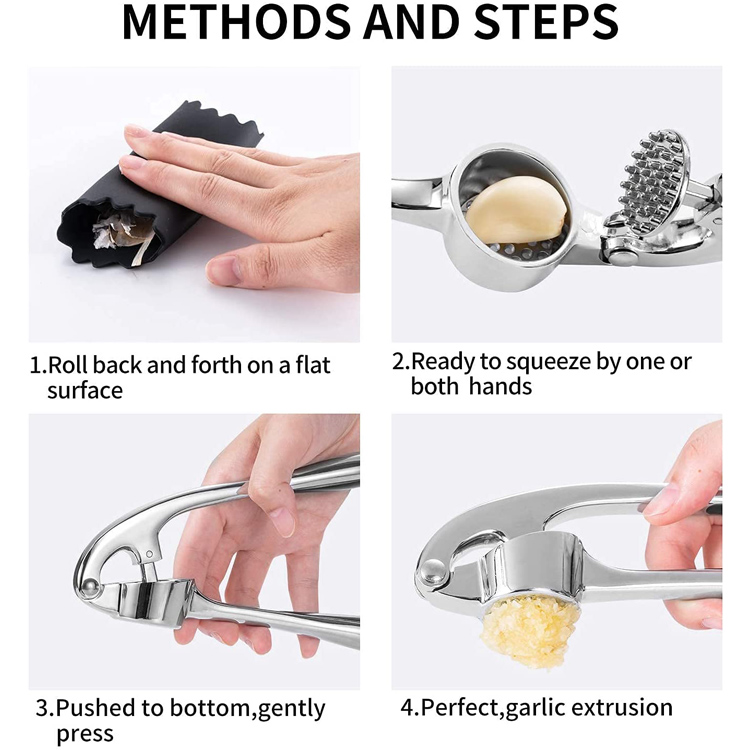 METHODS AND STEPS

1.Roll back and forth on a flat surface

2.Ready to squeeze by one or both  hands

3.Pushed to bottom,gently press

4.Perfect,garlic extrusion