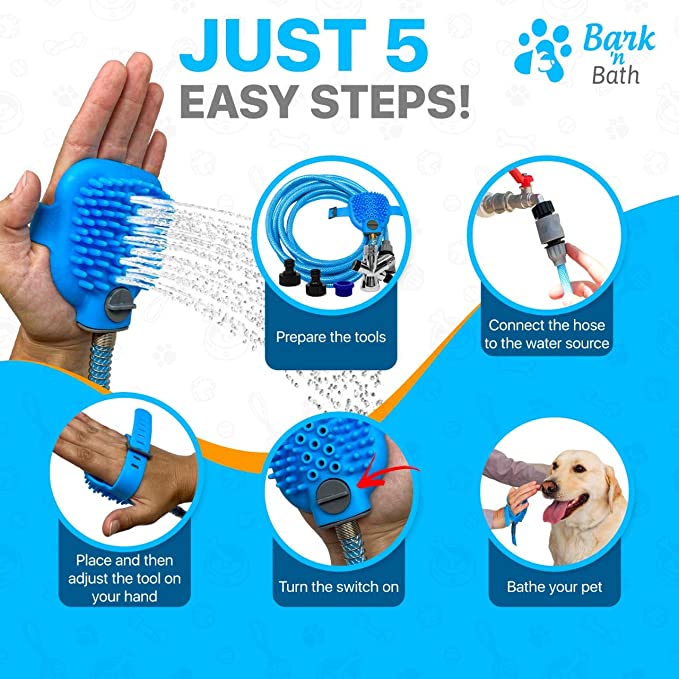 JUST 5
EASY STEPS!

Bark 'n Bath

Prepare the tools

Connect the hose to the water source

Place and then adjust the tool on your hand

Turn the switch on

Bathe your pet